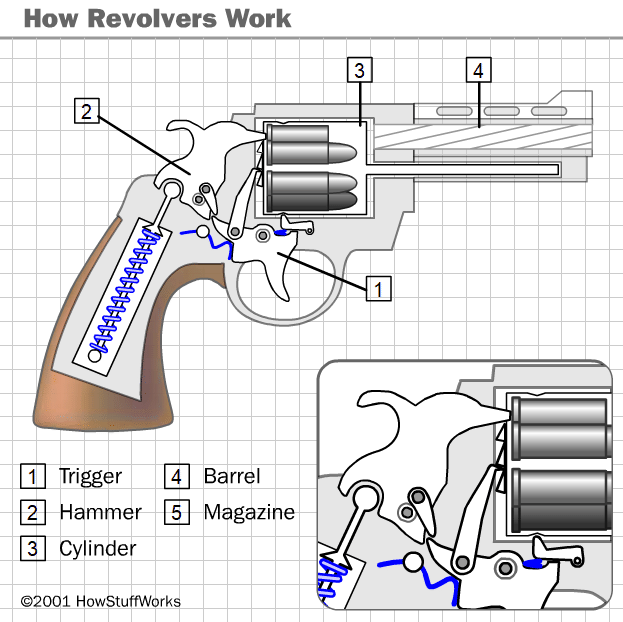 How Revolvers Work

3
4
2
1

1 Trigger
2 Hammer
3 Cylinder
4 Barrel
5 Magazine

©2001 HowStuffWorks